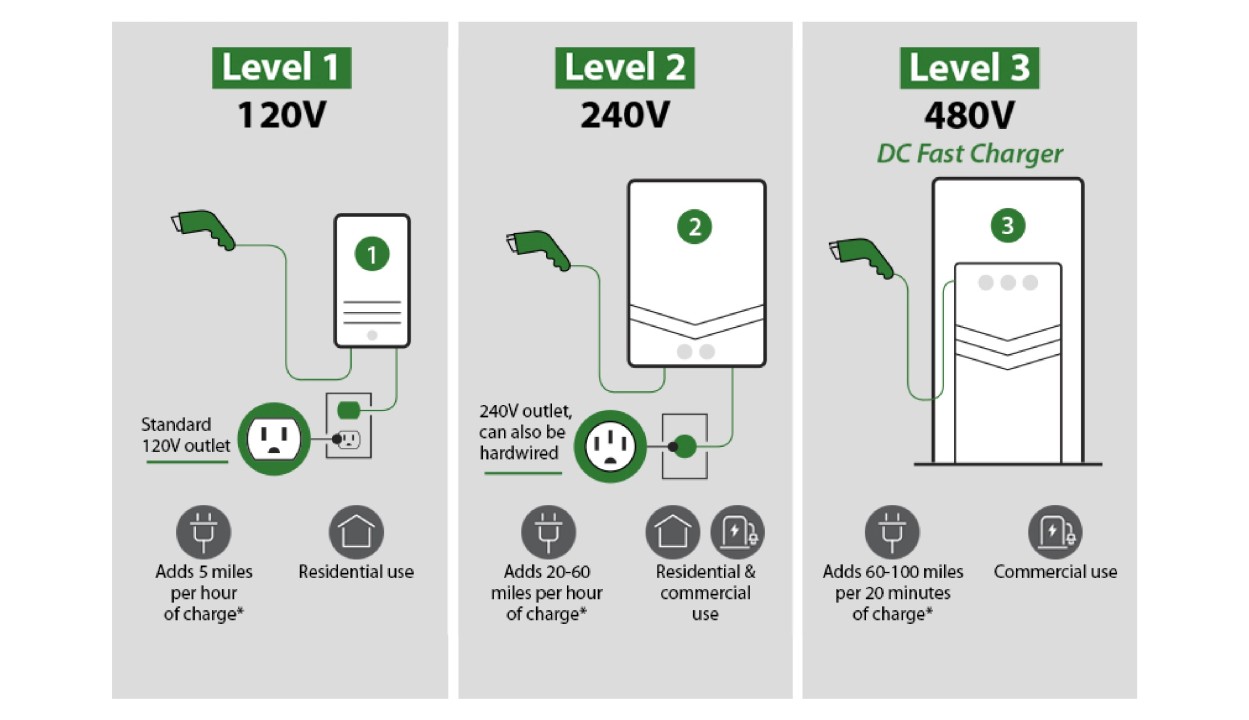 Level 1
120V

1

Standard 120V outlet

Adds 5 miles per hour of charge*

Residential use

Level 2
240V

2

240V outlet, can also be hardwired

Adds 20-60 miles per hour of charge*

Residential & commercial use

Level 3
480V
DC Fast Charger

3

Adds 60-100 miles per 20 minutes of charge*

Commercial use